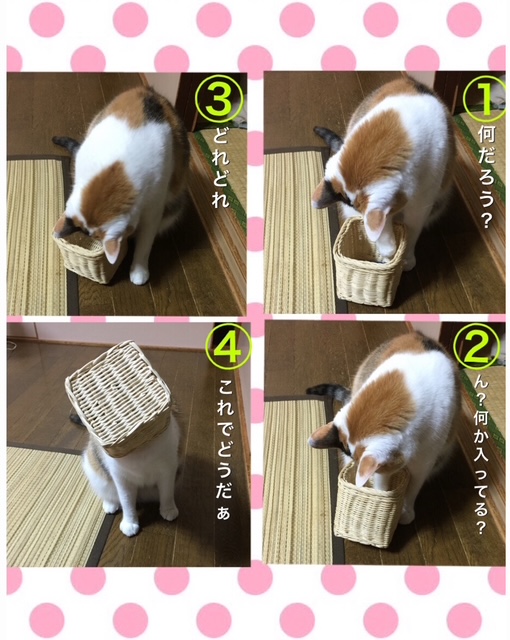 ①
何だろう？

②
ん？何か入ってる？

③
どれどれ

④
これでどうだぁ